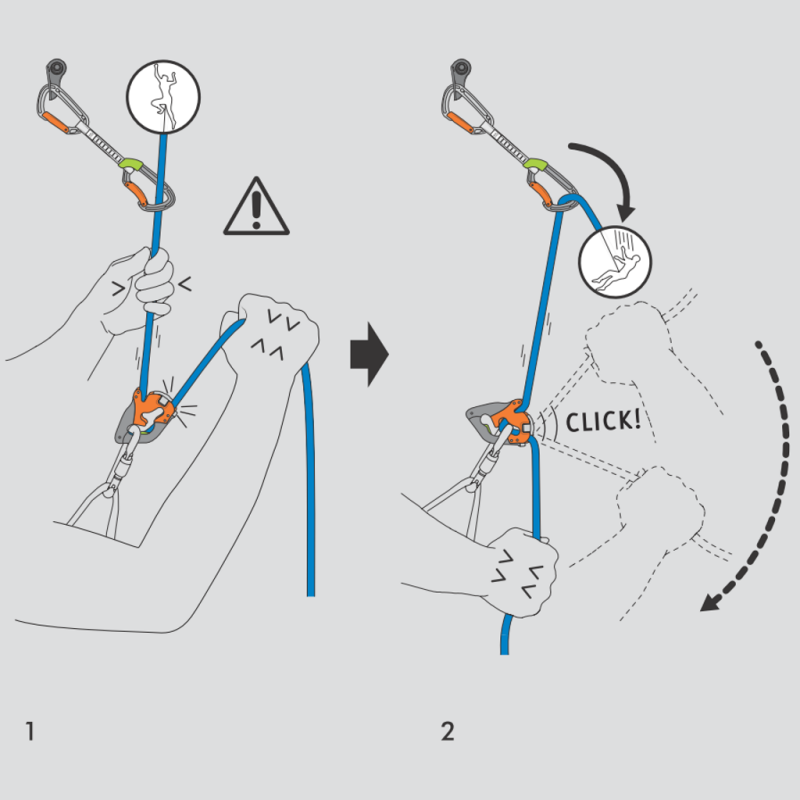 CLICK!

1

2