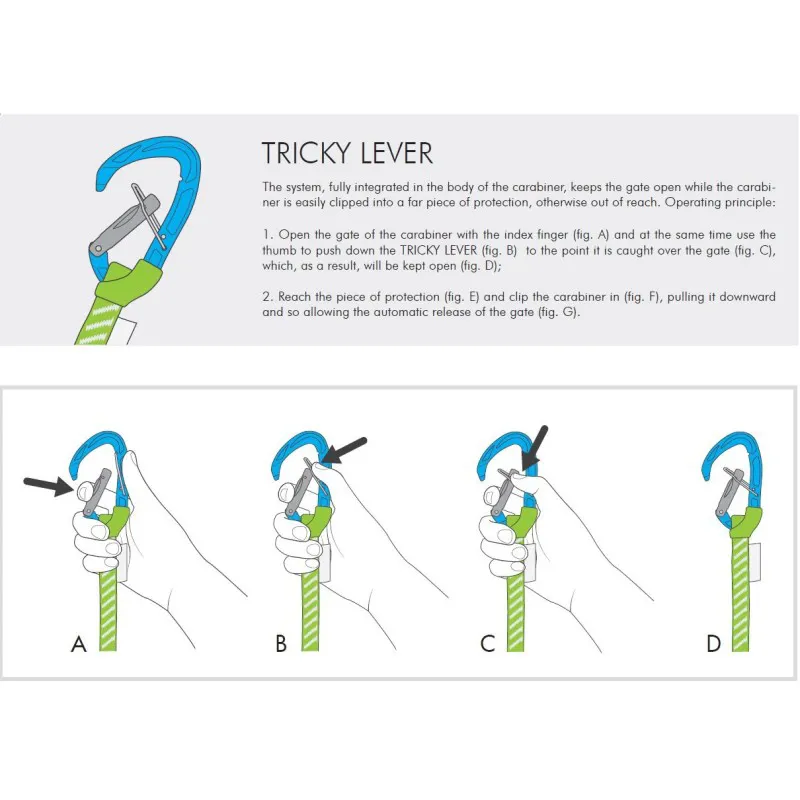 TRICKY LEVER

The system, fully integrated in the body of the carabiner, keeps the gate open while the carabiner is easily clipped into a far piece of protection, otherwise out of reach. Operating principle:

1. Open the gate of the carabiner with the index finger (fig. A) and at the same time use the thumb to push down the TRICKY LEVER (fig. B) to the point it is caught over the gate (fig. C), which, as a result, will be kept open (fig. D);

2. Reach the piece of protection (fig. E) and clip the carabiner in (fig. F), pulling it downward and so allowing the automatic release of the gate (fig. G).

A

B

C

D